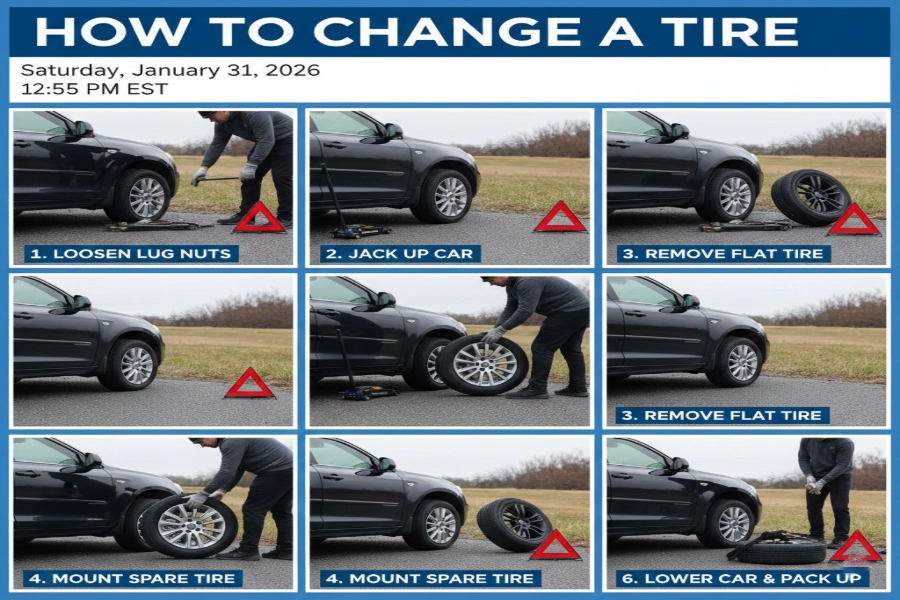 HOW TO CHANGE A TIRE

Saturday, January 31, 2026
12:55 PM EST

1. LOOSEN LUG NUTS

2. JACK UP CAR

3. REMOVE FLAT TIRE

3. REMOVE FLAT TIRE

4. MOUNT SPARE TIRE

4. MOUNT SPARE TIRE

6. LOWER CAR & PACK UP