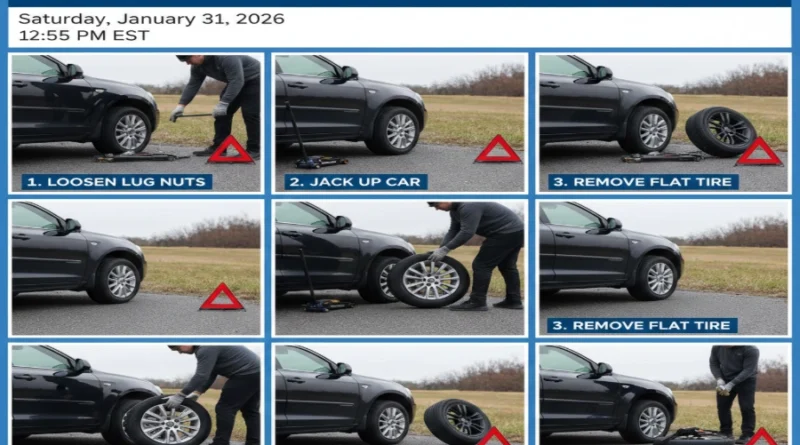 Saturday, January 31, 2026
12:55 PM EST

1. LOOSEN LUG NUTS

2. JACK UP CAR

3. REMOVE FLAT TIRE

3. REMOVE FLAT TIRE