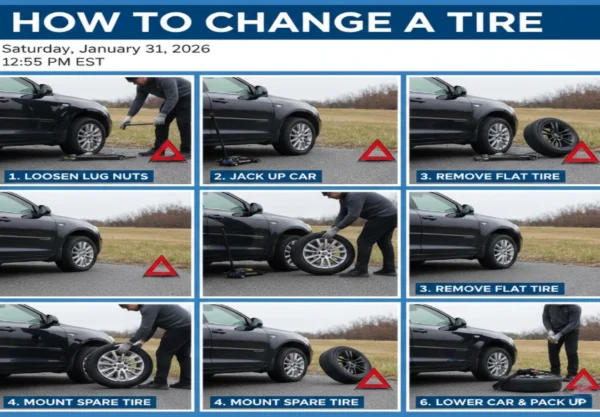 HOW TO CHANGE A TIRE

Saturday, January 31, 2026
12:55 PM EST

1. LOOSEN LUG NUTS

2. JACK UP CAR

3. REMOVE FLAT TIRE

3. REMOVE FLAT TIRE

4. MOUNT SPARE TIRE

4. MOUNT SPARE TIRE

6. LOWER CAR & PACK UP